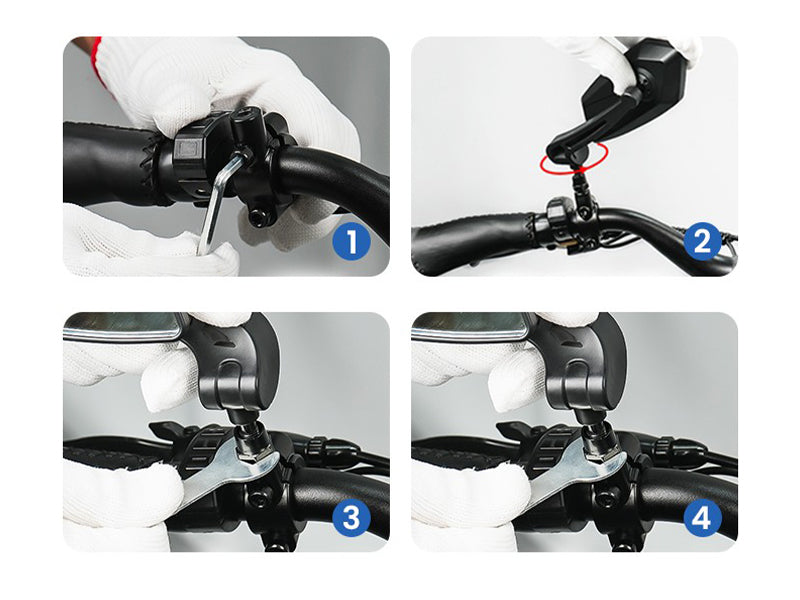 1

2

3

4